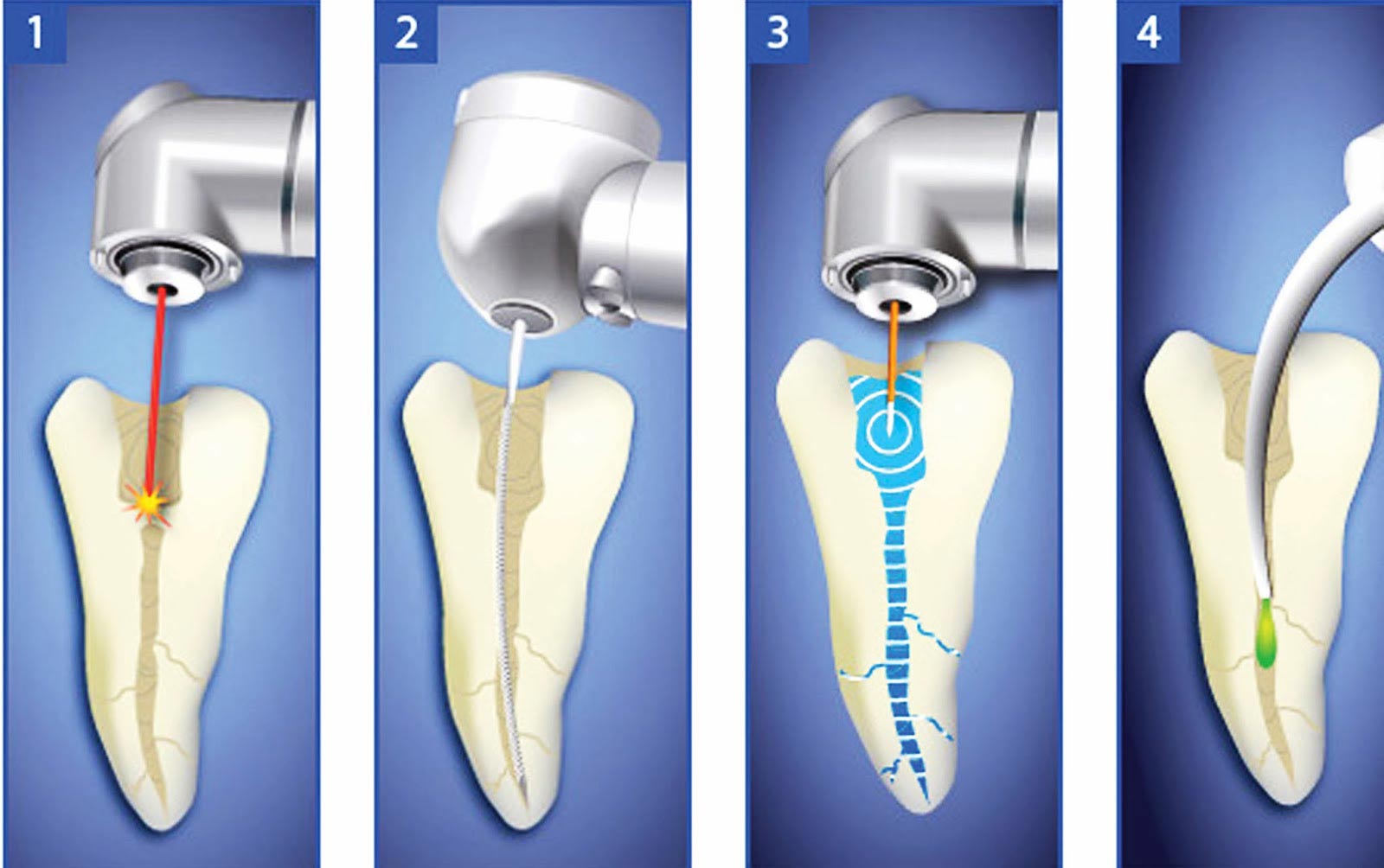 1

2

3

4